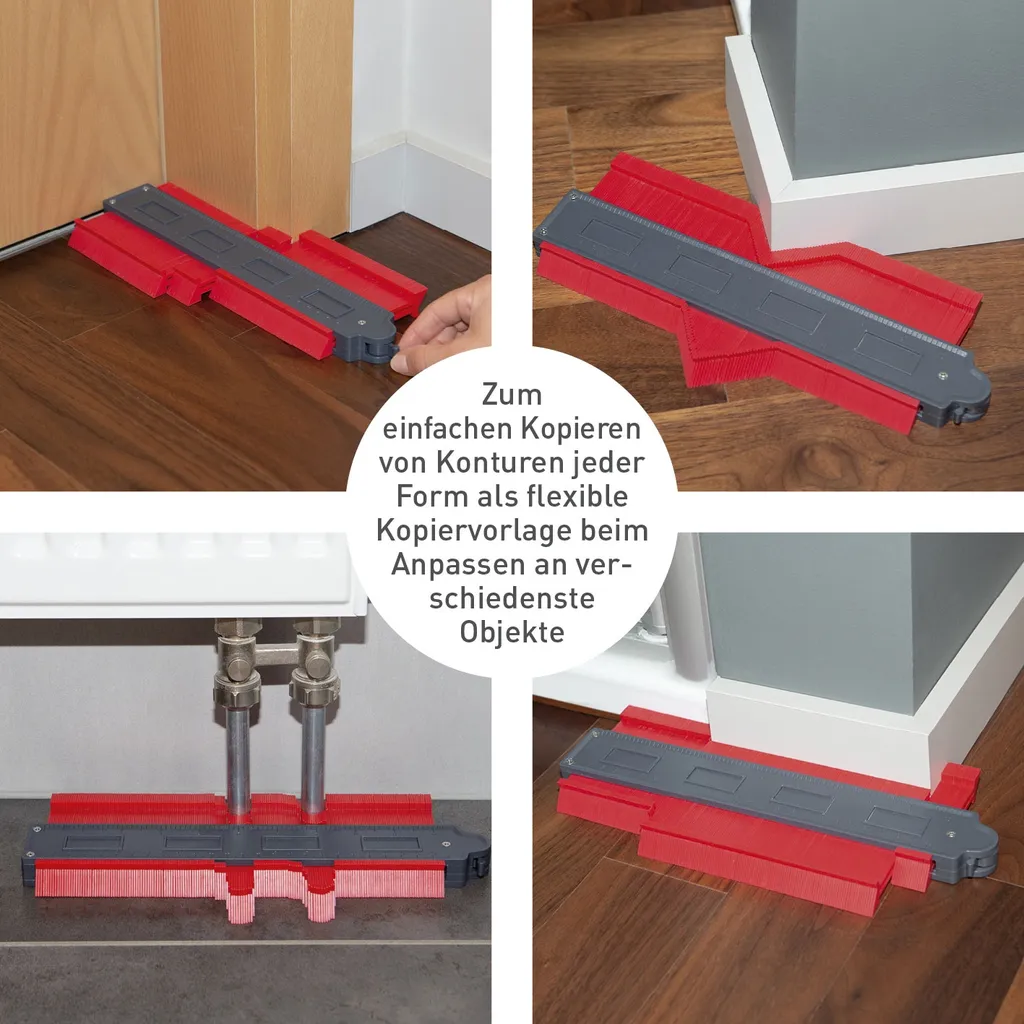 Zum einfachen Kopieren von Konturen jeder Form als flexible Kopiervorlage beim Anpassen an verschiedenste Objekte