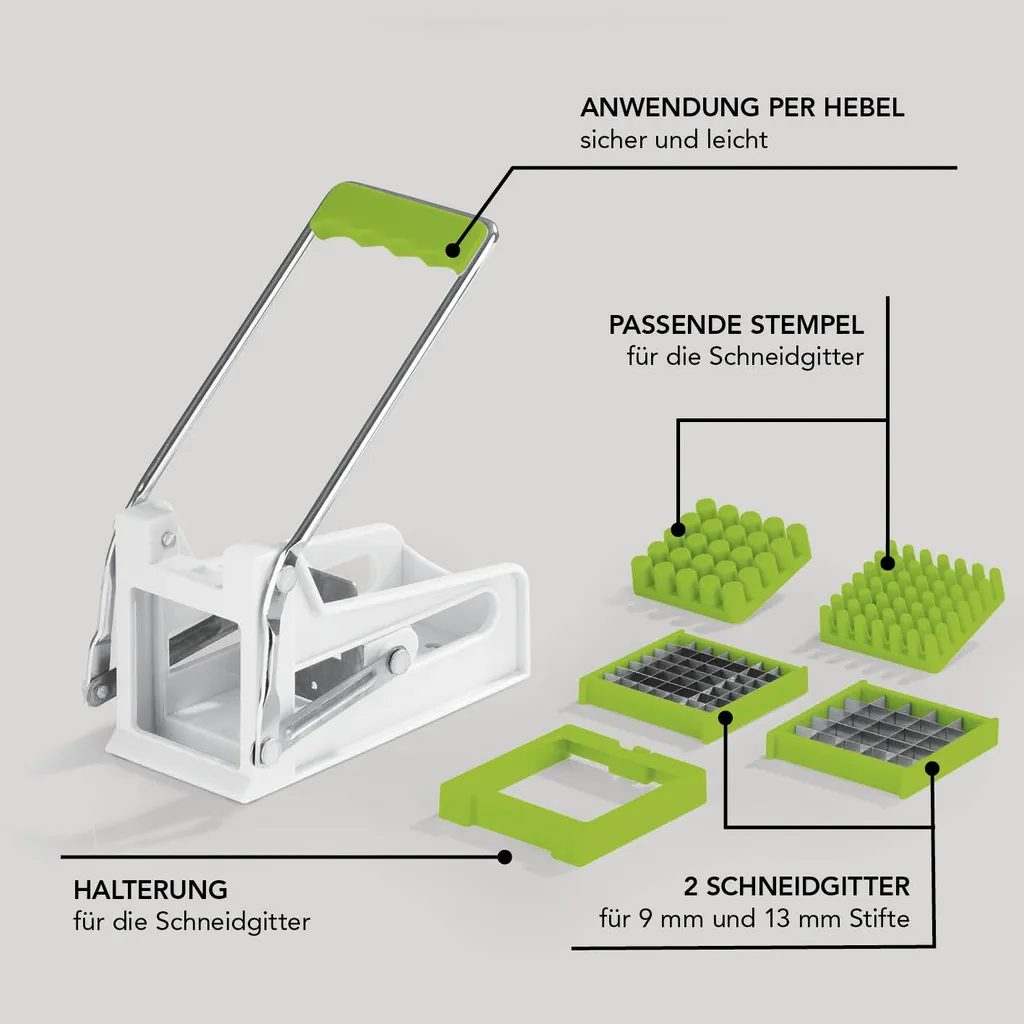 ANWENDUNG PER HEBEL
sicher und leicht

PASSENDE STEMPEL
für die Schneidgitter

HALTERUNG
für die Schneidgitter

2 SCHNEIDGITTER
für 9 mm und 13 mm Stifte