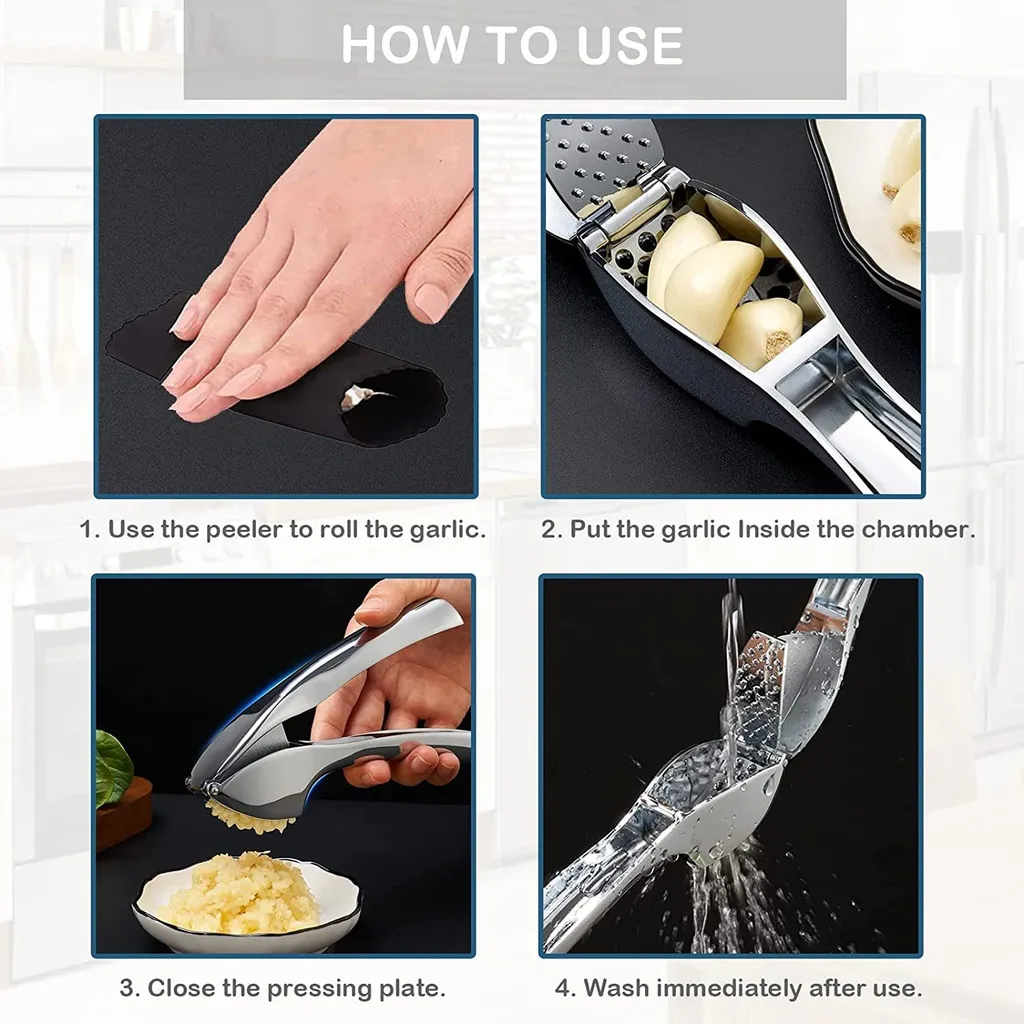 HOW TO USE

1. Use the peeler to roll the garlic.

2. Put the garlic Inside the chamber.

3. Close the pressing plate.

4. Wash immediately after use.