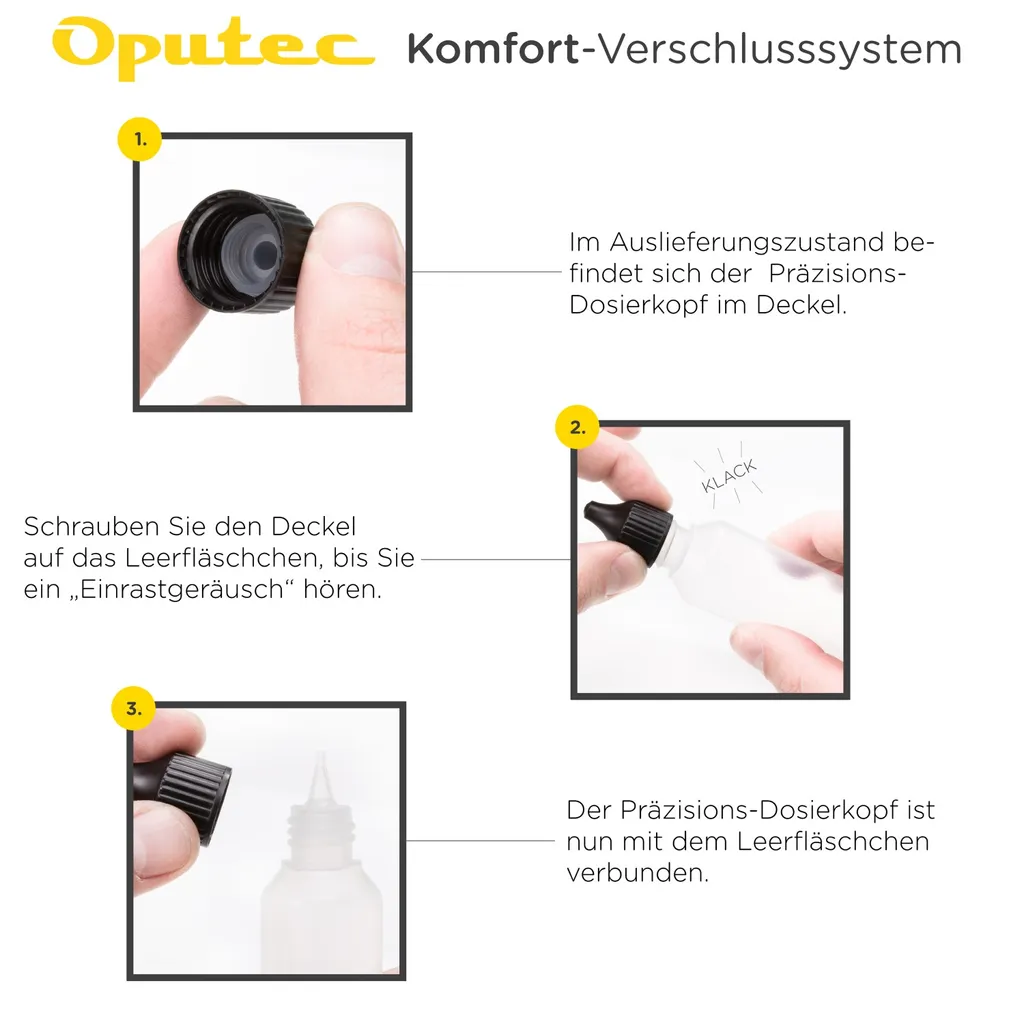 Oputec Komfort-Verschlusssystem

1.

Im Auslieferungszustand befindet sich der Präzisions-Dosierkopf im Deckel.

2.

KLACK

Schrauben Sie den Deckel auf das Leerfläschchen, bis Sie ein „Einrastgeräusch“ hören.

3.

Der Präzisions-Dosierkopf ist nun mit dem Leerfläschchen verbunden.