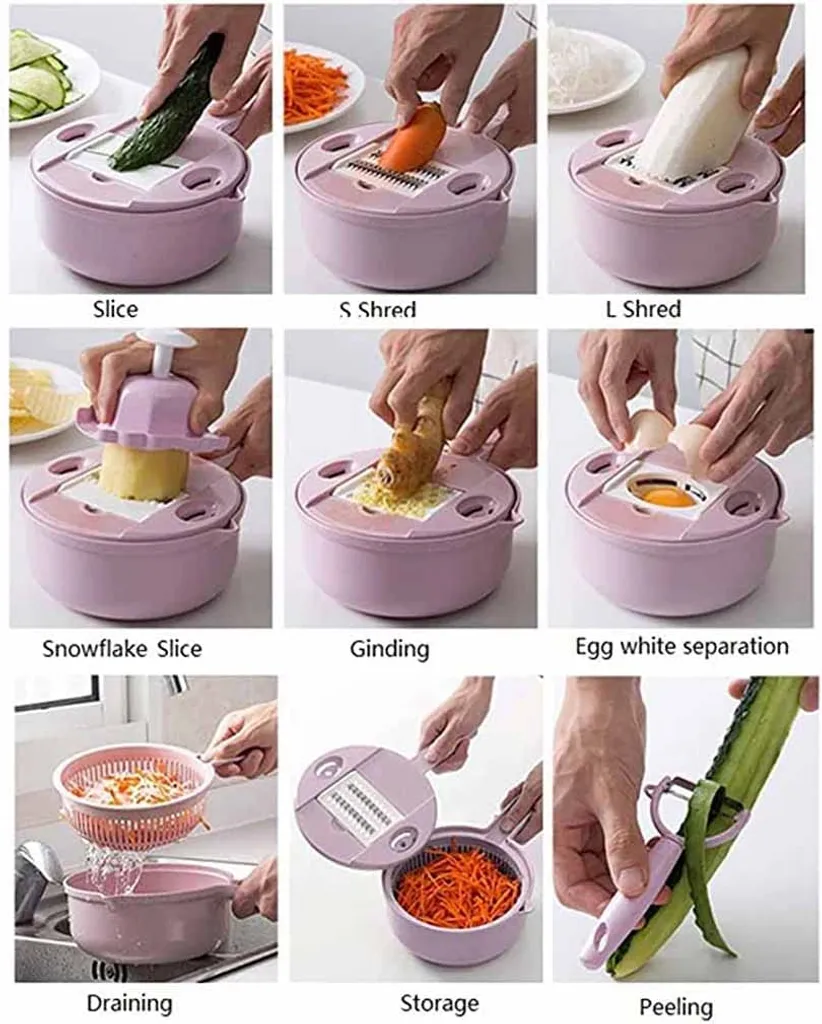 Slice

S Shred

L Shred

Snowflake Slice

Ginding

Egg white separation

Draining

Storage

Peeling